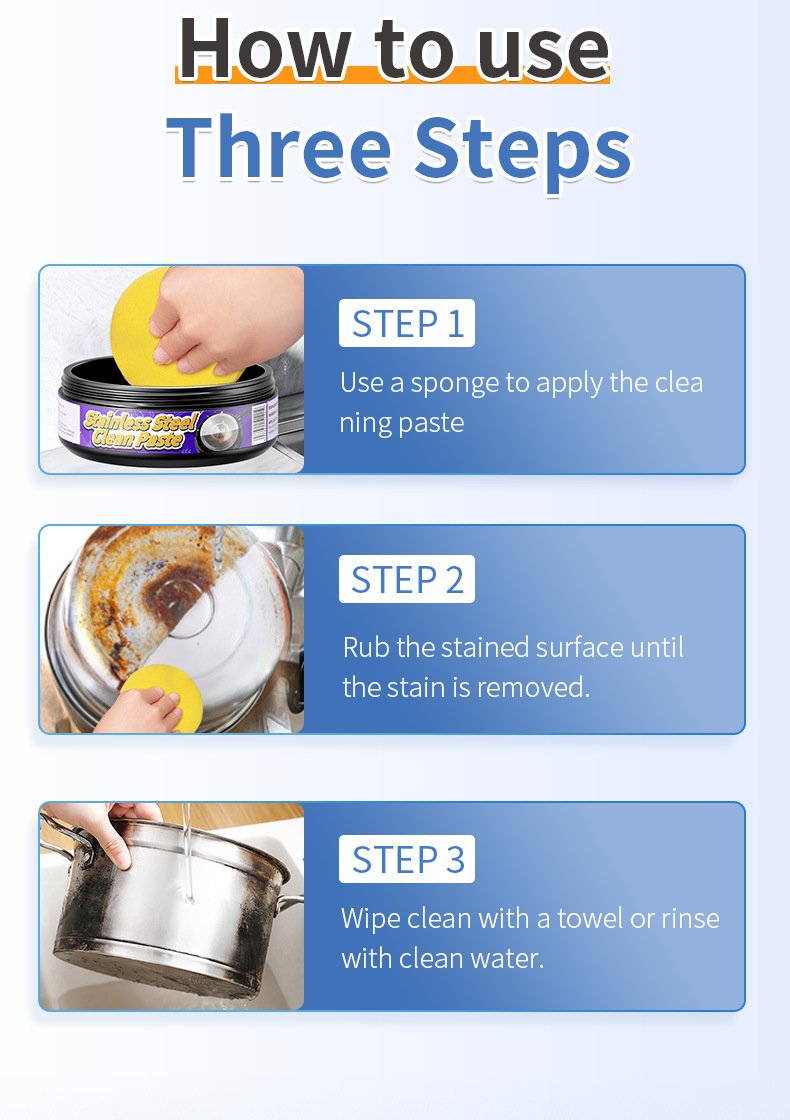 How to use
Three Steps

Stainless Steel Clean Paste

STEP 1
Use a sponge to apply the clea ning paste

STEP 2
Rub the stained surface until the stain is removed.

STEP 3
Wipe clean with a towel or rinse with clean water.